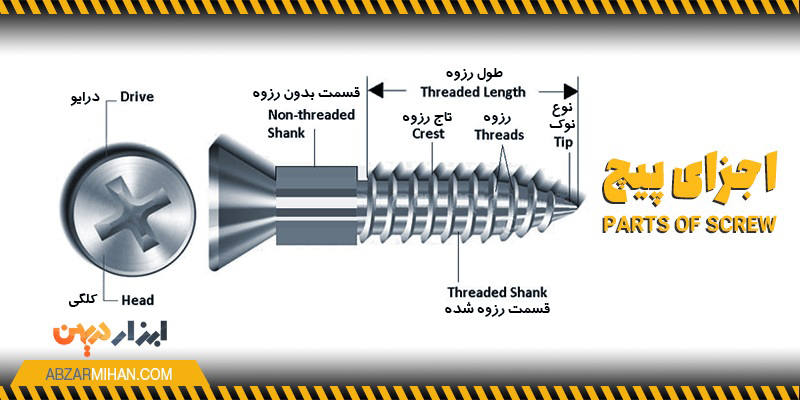 درایو Drive

کلگی Head

قسمت بدون رزوه
Non-threaded Shank

طول رزوه
Threaded Length

تاج رزوه
Crest

رزوه
Threads

نوع
نوک
Tip

Threaded Shank
قسمت رزوه شده

اجزای پیچ
PARTS OF SCREW

ابزار میهن

ABZARMIHAN.COM